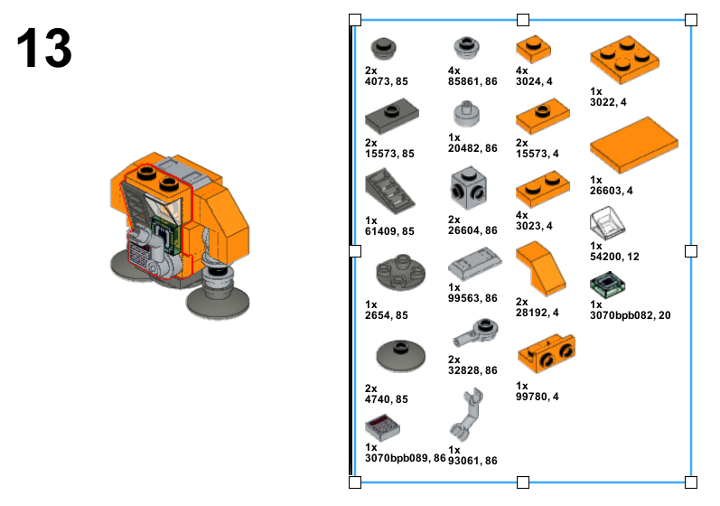 13

2x
4073, 85

2x
15573, 85

1x
61409, 85

1x
2654, 85

2x
4740, 85

1x
3070bpb089, 86

4x
85861, 86

1x
20482, 86

2x
26604, 86

1x
99563, 86

2x
32828, 86

1x
93061, 86

4x
3024, 4

2x
15573, 4

4x
3023, 4

2x
28192, 4

1x
99780, 4

1x
3022, 4

1x
26603, 4

1x
54200, 12

1x
3070bpb082, 20